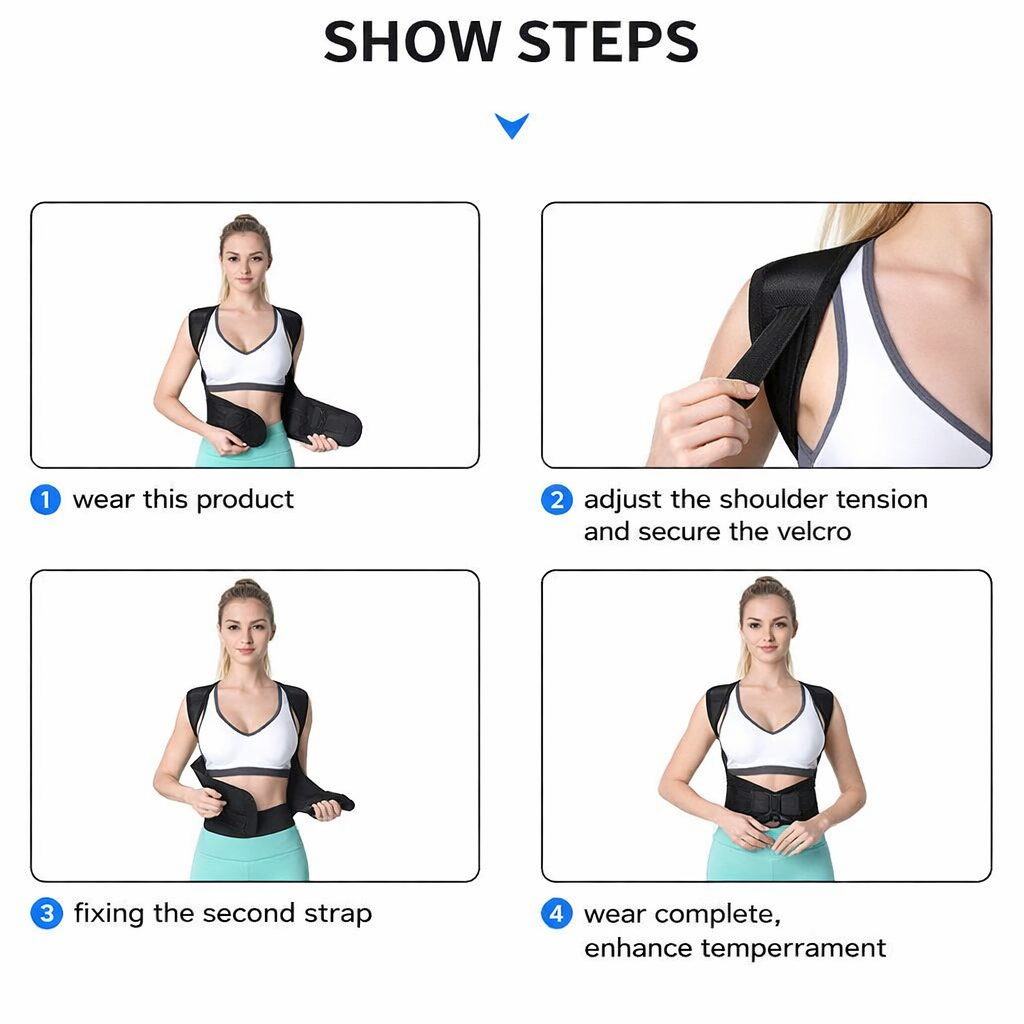 SHOW STEPS

1 wear this product

2 adjust the shoulder tension and secure the velcro

3 fixing the second strap

4 wear complete, enhance temperrament